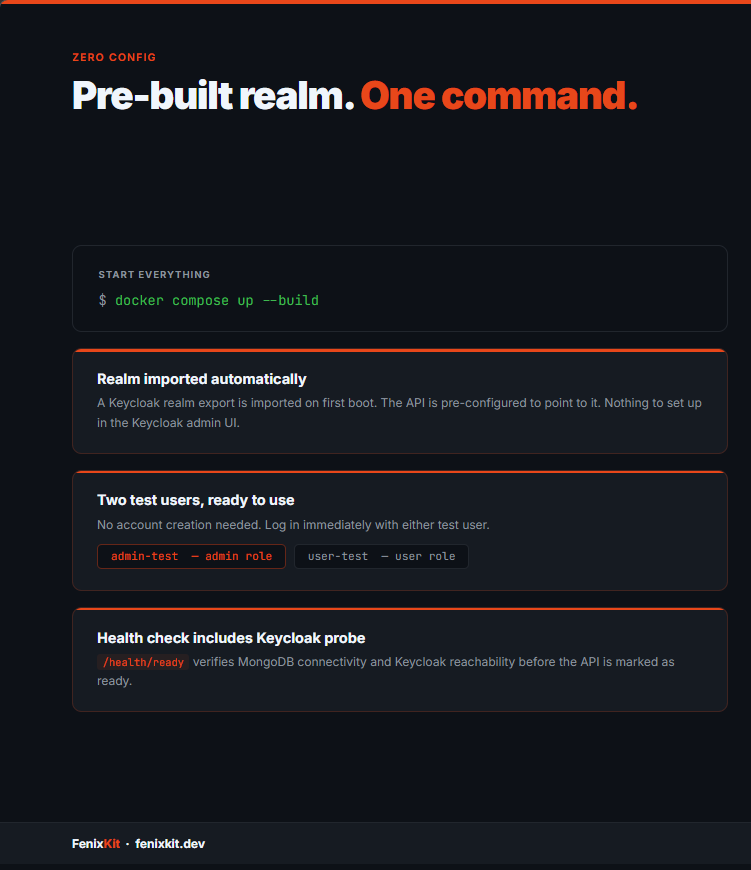 ZERO CONFIG

Pre-built realm. One command.

START EVERYTHING

$ docker compose up --build

Realm imported automatically

A Keycloak realm export is imported on first boot. The API is pre-configured to point to it. Nothing to set up in the Keycloak admin UI.

Two test users, ready to use

No account creation needed. Log in immediately with either test user.

admin-test — admin role

user-test — user role

Health check includes Keycloak probe

/health/ready verifies MongoDB connectivity and Keycloak reachability before the API is marked as ready.

FenixKit · fenixkit.dev